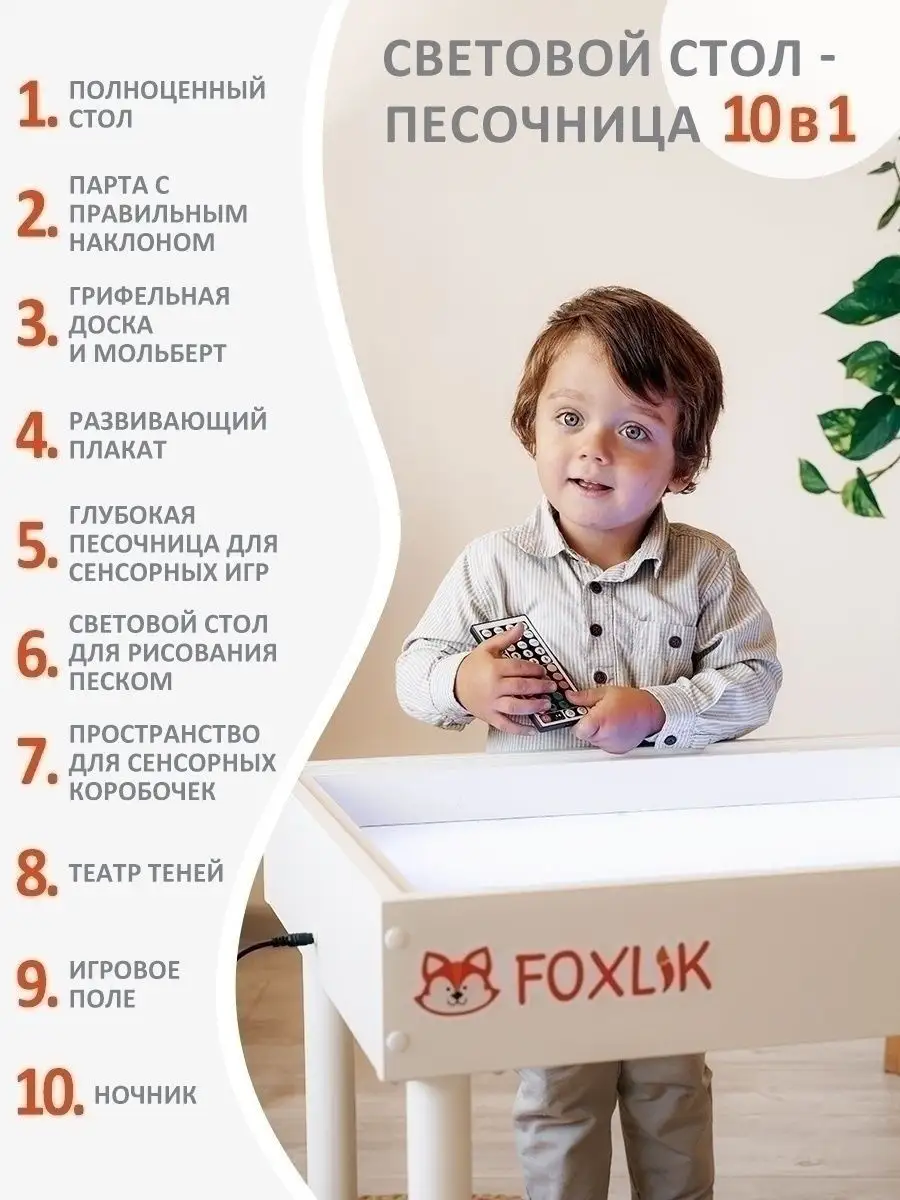 СВЕТОВОЙ СТОЛ - ПЕСОЧНИЦА 10 в 1

1. ПОЛНОЦЕННЫЙ СТОЛ

2. ПАРТА С ПРАВИЛЬНЫМ НАКЛОНОМ

3. ГРИФЕЛЬНАЯ ДОСКА И МОЛЬБЕРТ

4. РАЗВИВАЮЩИЙ ПЛАКАТ

5. ГЛУБОКАЯ ПЕСОЧНИЦА ДЛЯ СЕНСОРНЫХ ИГР

6. СВЕТОВОЙ СТОЛ ДЛЯ РИСОВАНИЯ ПЕСКОМ

7. ПРОСТРАНСТВО ДЛЯ СЕНСОРНЫХ КОРОБОЧЕК

8. ТЕАТР ТЕНЕЙ

9. ИГРОВОЕ ПОЛЕ

10. НОЧНИК

FOXLIK