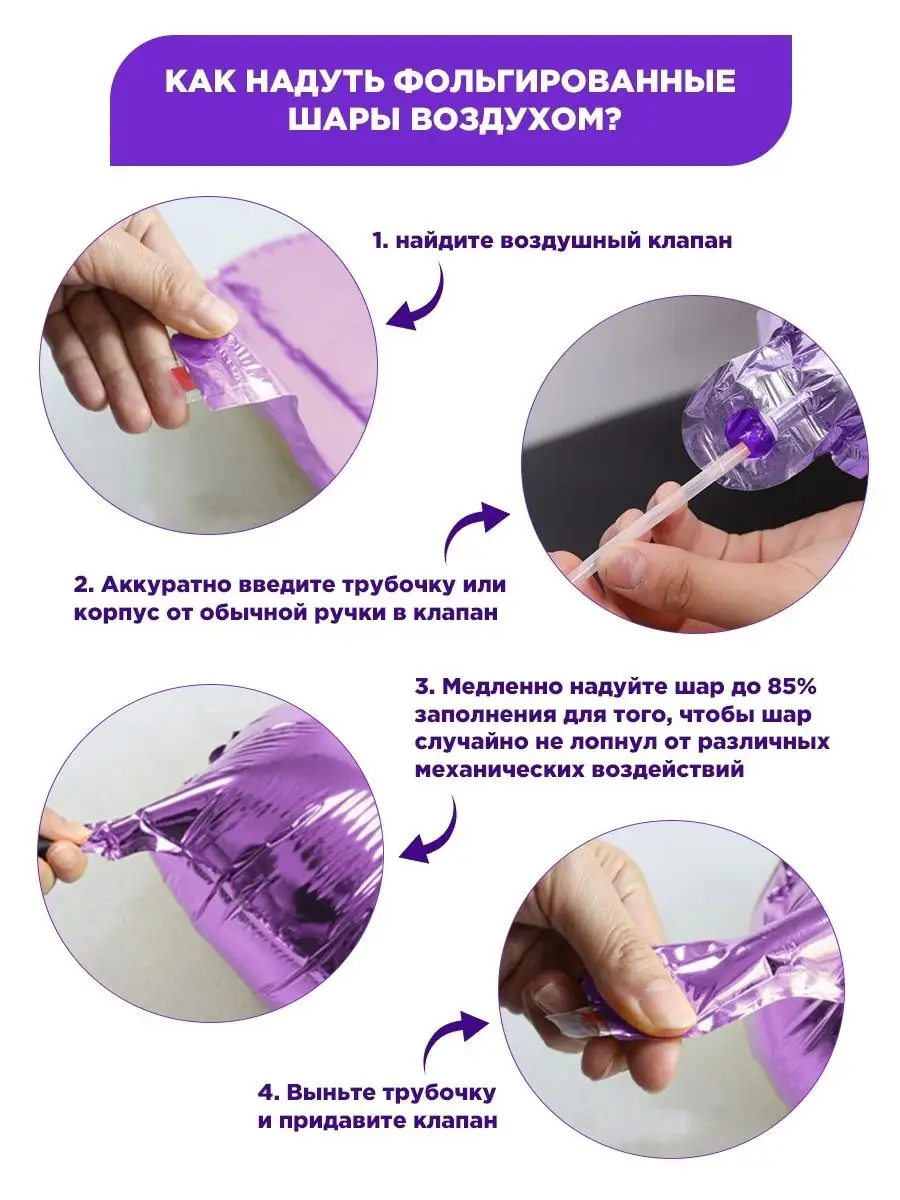 КАК НАДУТЬ ФОЛЬГИРОВАННЫЕ ШАРЫ ВОЗДУХОМ?

1. найдите воздушный клапан

2. Аккуратно введите трубочку или корпус от обычной ручки в клапан

3. Медленно надуйте шар до 85% заполнения для того, чтобы шар случайно не лопнул от различных механических воздействий

4. Выньте трубочку и придавите клапан