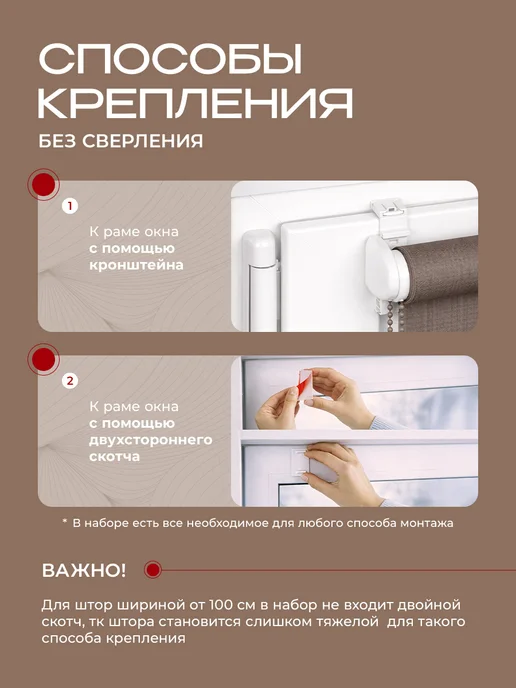 СПОСОБЫ КРЕПЛЕНИЯ

БЕЗ СВЕРЛЕНИЯ

1

К раме окна
с помощью
кронштейна

2

К раме окна
с помощью
двухстороннего
скотча

* В наборе есть все необходимое для любого способа монтажа

ВАЖНО!

Для штор шириной от 100 см в набор не входит двойной скотч, тк штора становится слишком тяжелой для такого способа крепления