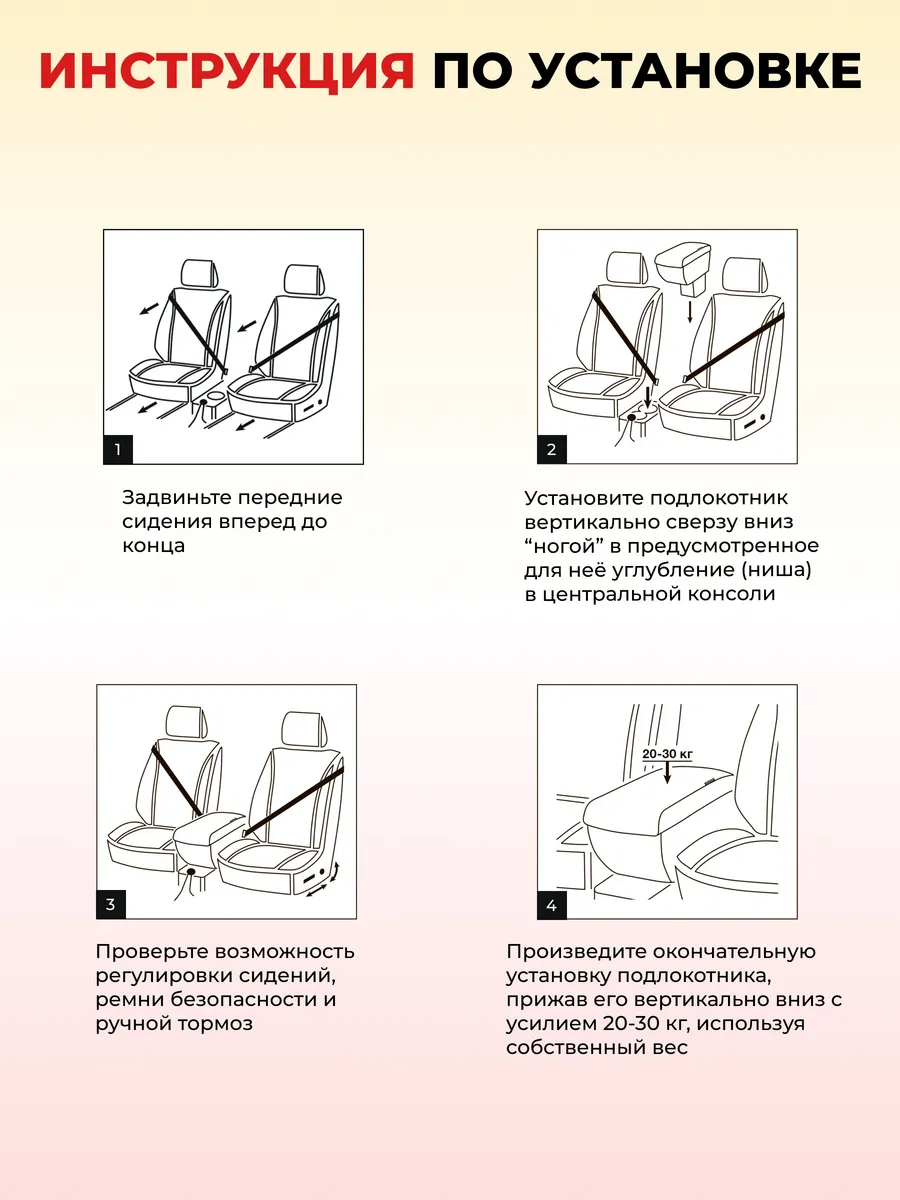 ИНСТРУКЦИЯ ПО УСТАНОВКЕ

1

Задвиньте передние сидения вперед до конца

2

Установите подлокотник вертикально сверзу вниз “ногой” в предусмотренное для неё углубление (ниша) в центральной консоли

3

Проверьте возможность регулировки сидений, ремни безопасности и ручной тормоз

20-30 кг

4

Произведите окончательную установку подлокотника, прижав его вертикально вниз с усилием 20-30 кг, используя собственный вес