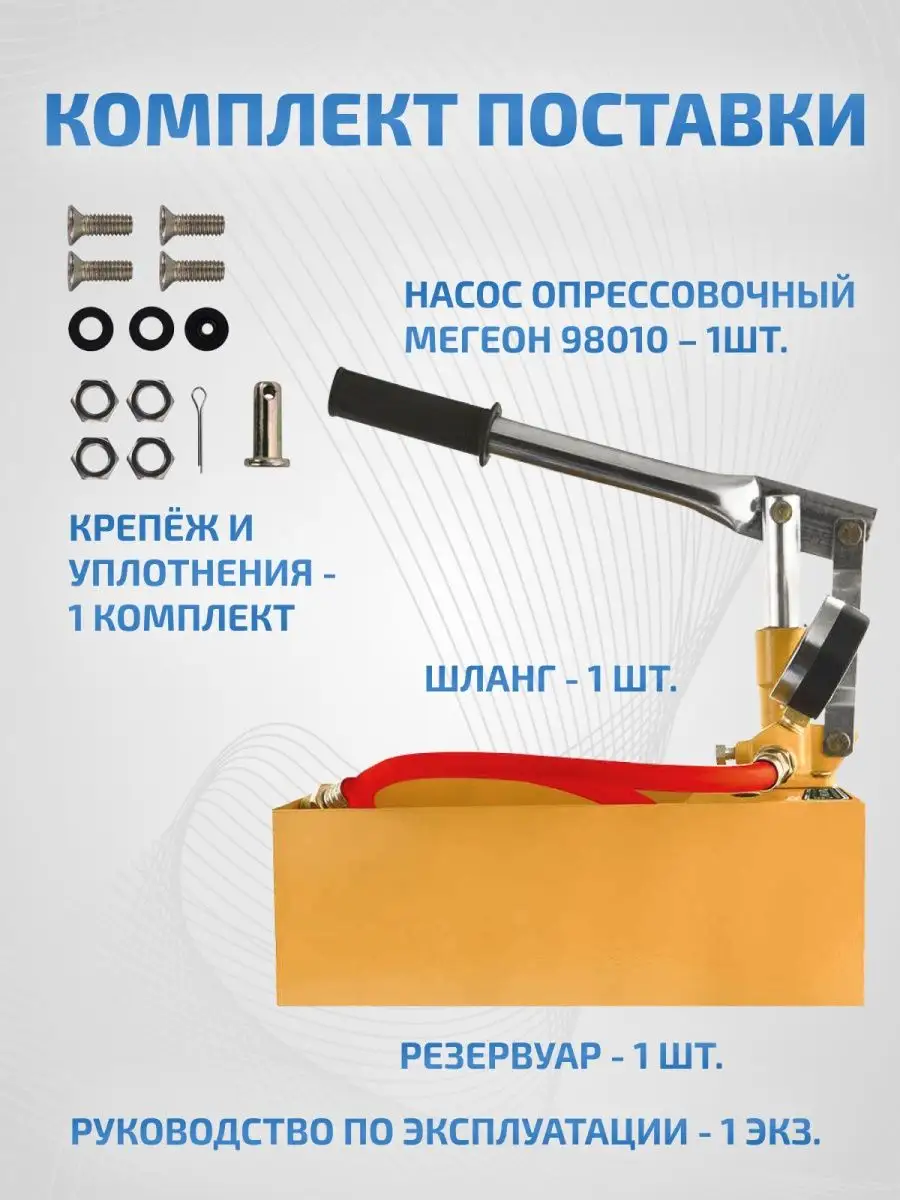 КОМПЛЕКТ ПОСТАВКИ

НАСОС ОПРЕССОВОЧНЫЙ МЕГЕОН 98010 – 1ШТ.

КРЕПЁЖ И УПЛОТНЕНИЯ - 1 КОМПЛЕКТ

ШЛАНГ - 1 ШТ.

РЕЗЕРВУАР - 1 ШТ.

РУКОВОДСТВО ПО ЭКСПЛУАТАЦИИ - 1 ЭКЗ.