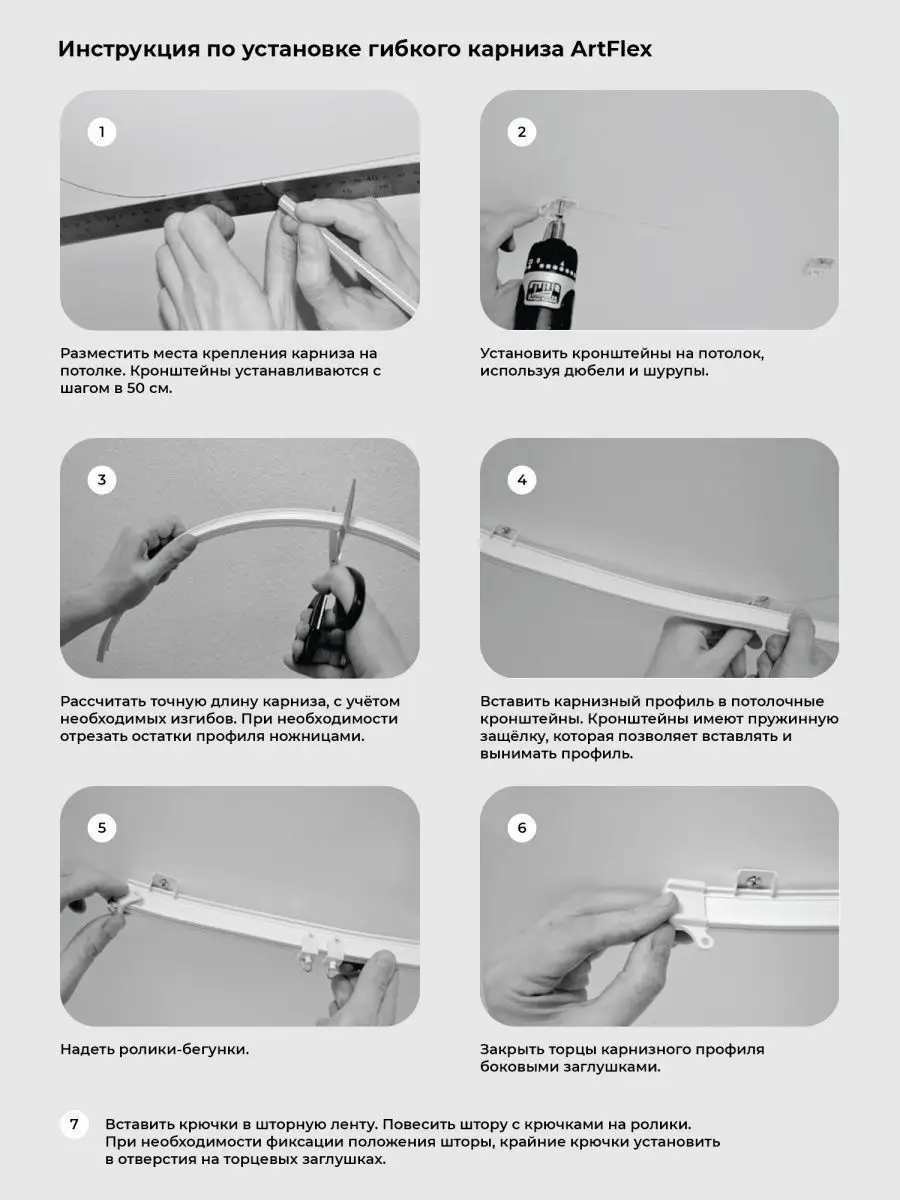 Инструкция по установке гибкого карниза ArtFlex

1

Разместить места крепления карниза на потолке. Кронштейны устанавливаются с шагом в 50 см.

2

Установить кронштейны на потолок, используя дюбели и шурупы.

3

Рассчитать точную длину карниза, с учётом необходимых изгибов. При необходимости отрезать остатки профиля ножницами.

4

Вставить карнизный профиль в потолочные кронштейны. Кронштейны имеют пружинную защёлку, которая позволяет вставлять и вынимать профиль.

5

Надеть ролики-бегунки.

6

Закрыть торцы карнизного профиля боковыми заглушками.

7 Вставить крючки в шторную ленту. Повесить штору с крючками на ролики. При необходимости фиксации положения шторы, крайние крючки установить в отверстия на торцевых заглушках.