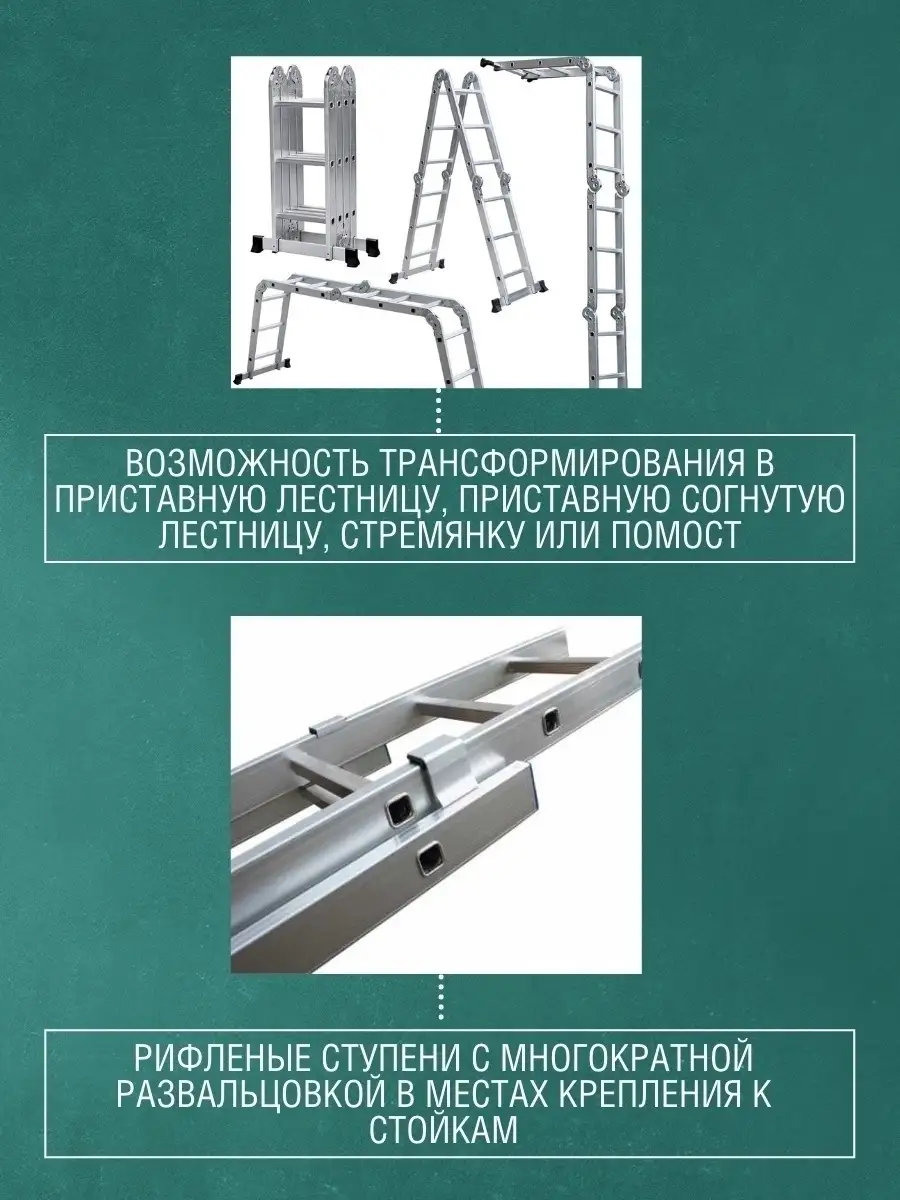 ВОЗМОЖНОСТЬ ТРАНСФОРМИРОВАНИЯ В ПРИСТАВНУЮ ЛЕСТНИЦУ, ПРИСТАВНУЮ СОГНУТУЮ ЛЕСТНИЦУ, СТРЕМЯНКУ ИЛИ ПОМОСТ

РИФЛЕНЫЕ СТУПЕНИ С МНОГОКРАТНОЙ РАЗВАЛЬЦОВКОЙ В МЕСТАХ КРЕПЛЕНИЯ К СТОЙКАМ