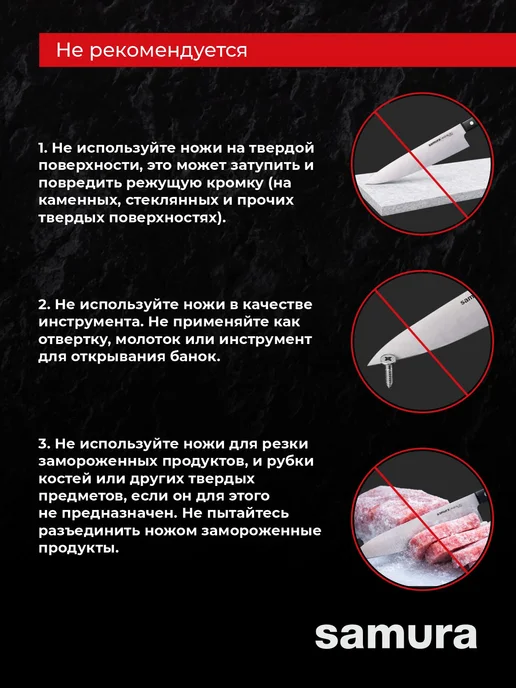 Не рекомендуется

1. Не используйте ножи на твердой поверхности, это может затупить и повредить режущую кромку (на каменных, стеклянных и прочих твердых поверхностях).

2. Не используйте ножи в качестве инструмента. Не применяйте как отвертку, молоток или инструмент для открывания банок.

3. Не используйте ножи для резки замороженных продуктов, и рубки костей или других твердых предметов, если он для этого не предназначен. Не пытайтесь разъединить ножом замороженные продукты.

samura