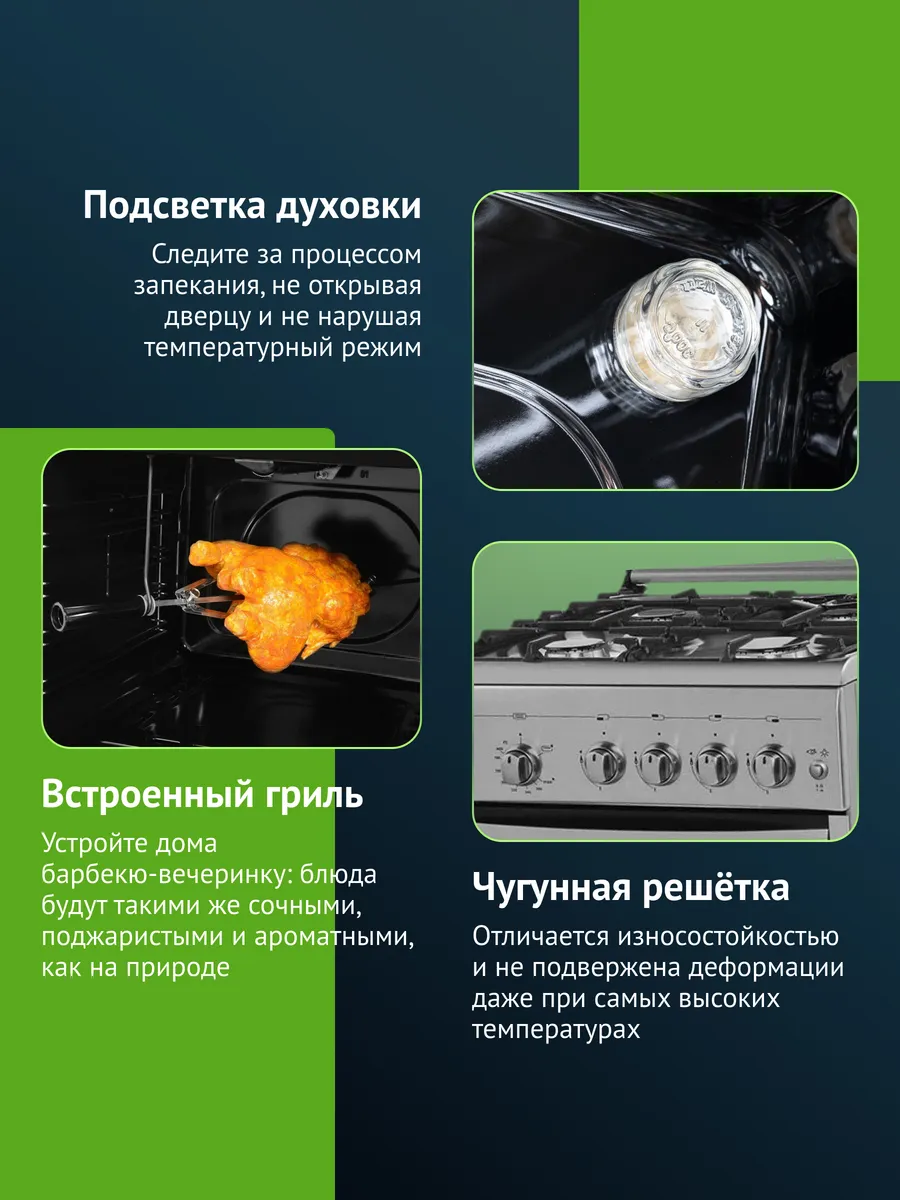 Подсветка духовки

Следите за процессом запекания, не открывая дверцу и не нарушая температурный режим

Встроенный гриль

Устройте дома барбекю-вечеринку: блюда будут такими же сочными, поджаристыми и ароматными, как на природе

Чугунная решётка

Отличается износостойкостью и не подвержена деформации даже при самых высоких температурах