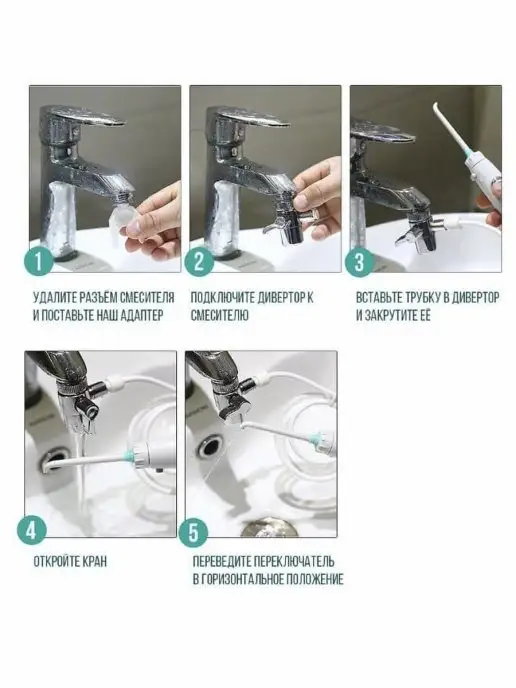 1

УДАЛИТЕ РАЗЪЁМ СМЕСИТЕЛЯ И ПОСТАВЬТЕ НАШ АДАПТЕР

2

ПОДКЛЮЧИТЕ ДИВЕРТОР К СМЕСИТЕЛЮ

3

ВСТАВЬТЕ ТРУБКУ В ДИВЕРТОР И ЗАКРУТИТЕ ЕЁ

4

ОТКРОЙТЕ КРАН

5

ПЕРЕВЕДИТЕ ПЕРЕКЛЮЧАТЕЛЬ В ГОРИЗОНТАЛЬНОЕ ПОЛОЖЕНИЕ