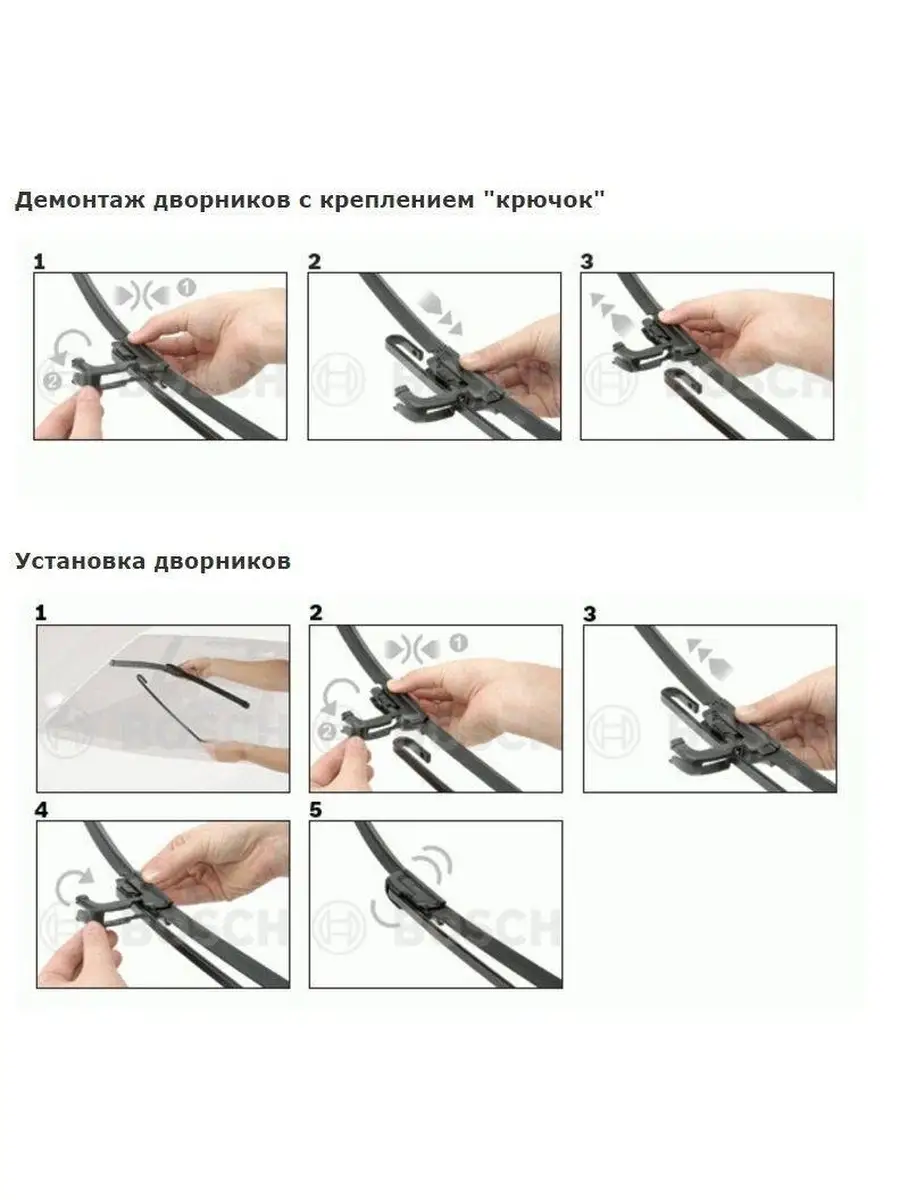 Демонтаж дворников с креплением "крючок"

1

1

2

BOSCH

2

BOSCH

3

BOSCH

Установка дворников

1

BOSCH

2

1

2

BOSCH

3

BOSCH

4

BOSCH

5

BOSCH