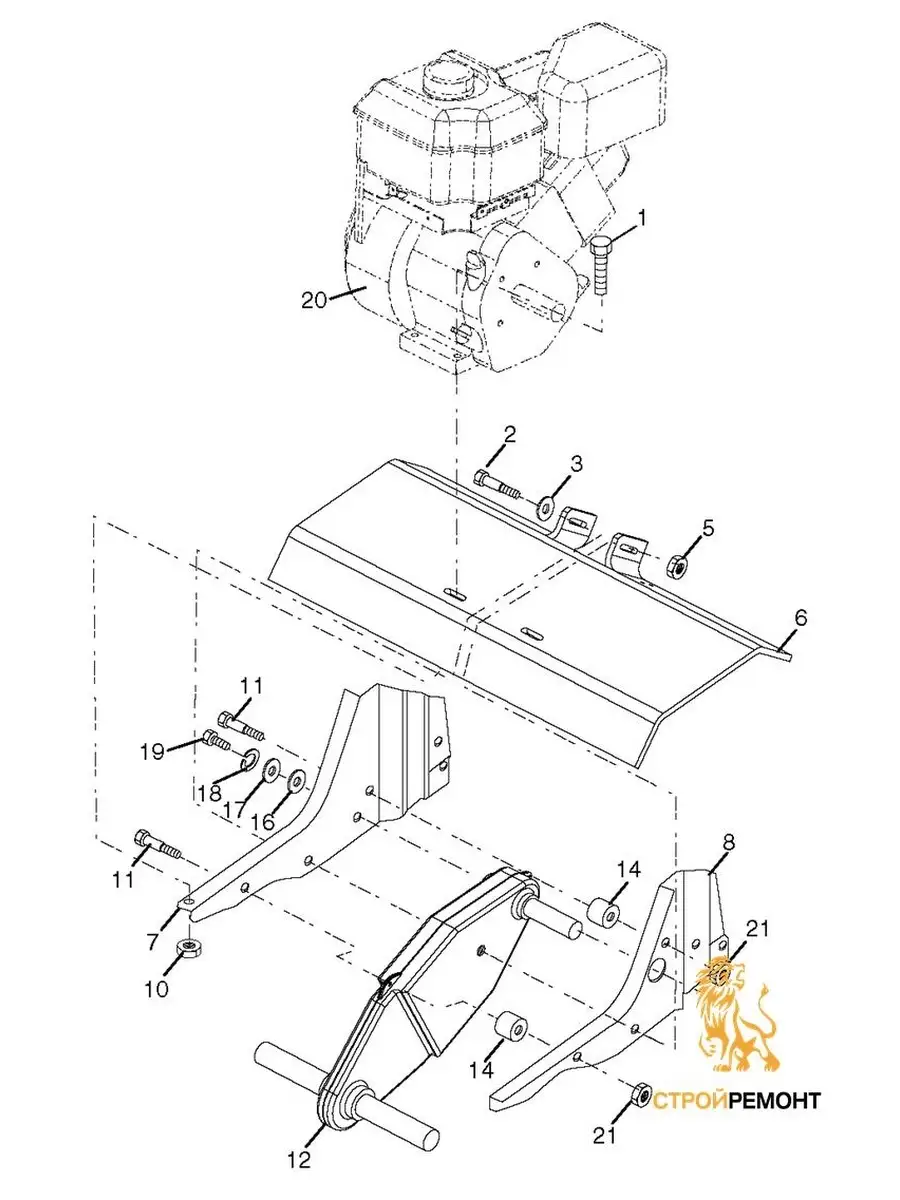 1
20
2
3
5
6
11
19
18
17
16
11
7
10
14
8
21
14
12
21
СТРОЙРЕМОНТ