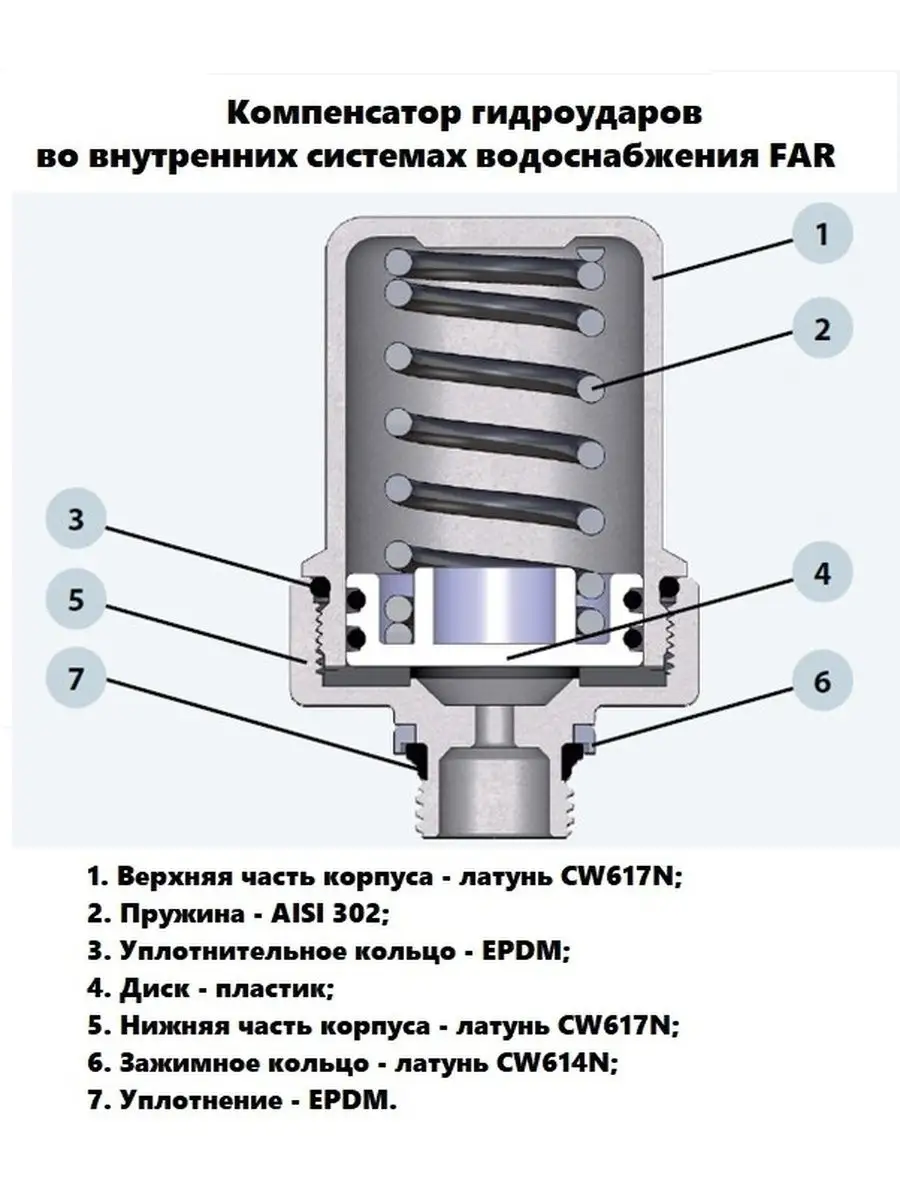 Компенсатор гидроударов
во внутренних системах водоснабжения FAR

1

2

3

4

5

6

7

1. Верхняя часть корпуса - латунь CW617N;
2. Пружина - AISI 302;
3. Уплотнительное кольцо - EPDM;
4. Диск - пластик;
5. Нижняя часть корпуса - латунь CW617N;
6. Зажимное кольцо - латунь CW614N;
7. Уплотнение - EPDM.