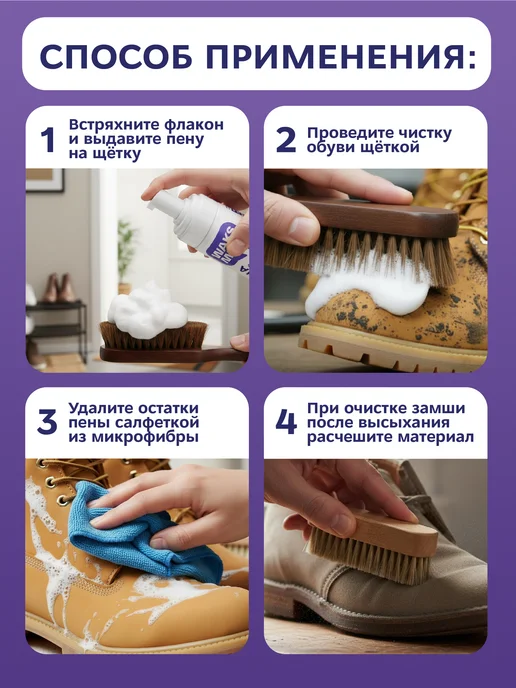 СПОСОБ ПРИМЕНЕНИЯ:

1 Встряхните флакон и выдавите пену на щётку

2 Проведите чистку обуви щёткой

3 Удалите остатки пены салфеткой из микрофибры

4 При очистке замши после высыхания расчешите материал