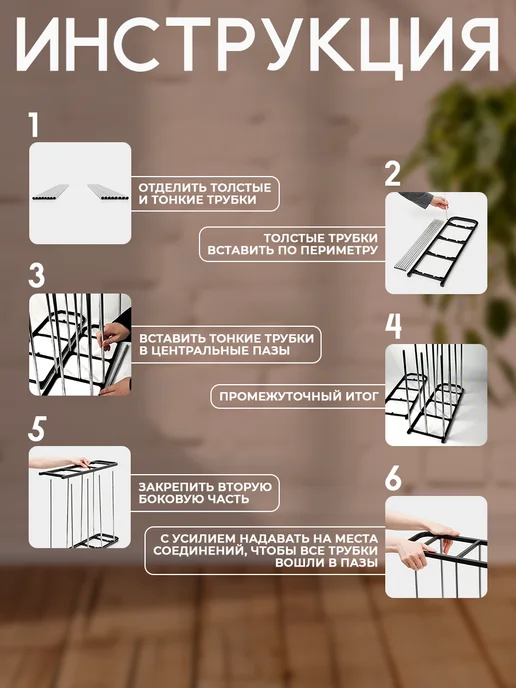 ИНСТРУКЦИЯ

1

ОТДЕЛИТЬ ТОЛСТЫЕ И ТОНКИЕ ТРУБКИ

2

ТОЛСТЫЕ ТРУБКИ ВСТАВИТЬ ПО ПЕРИМЕТРУ

3

ВСТАВИТЬ ТОНКИЕ ТРУБКИ В ЦЕНТРАЛЬНЫЕ ПАЗЫ

4

ПРОМЕЖУТОЧНЫЙ ИТОГ

5

ЗАКРЕПИТЬ ВТОРУЮ БОКОВУЮ ЧАСТЬ

6

С УСИЛИЕМ НАДАВАТЬ НА МЕСТА СОЕДИНЕНИЙ, ЧТОБЫ ВСЕ ТРУБКИ ВОШЛИ В ПАЗЫ