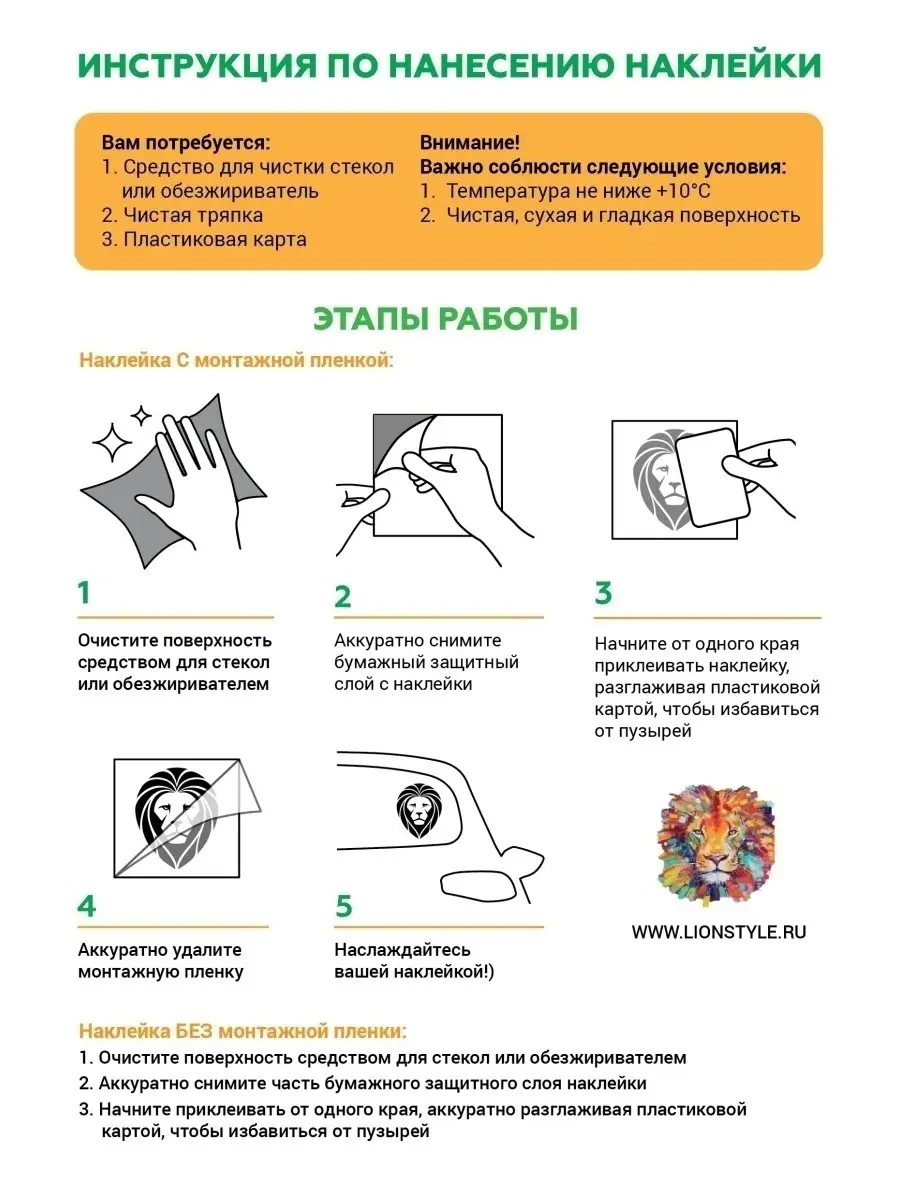 ИНСТРУКЦИЯ ПО НАНЕСЕНИЮ НАКЛЕЙКИ

Вам потребуется:
1. Средство для чистки стекол или обезжириватель
2. Чистая тряпка
3. Пластиковая карта

Внимание!
Важно соблюсти следующие условия:
1. Температура не ниже +10°С
2. Чистая, сухая и гладкая поверхность

ЭТАПЫ РАБОТЫ

Наклейка С монтажной пленкой:

1
Очистите поверхность средством для стекол или обезжиривателем

2
Аккуратно снимите бумажный защитный слой с наклейки

3
Начните от одного края приклеивать наклейку, разглаживая пластиковой картой, чтобы избавиться от пузырей

4
Аккуратно удалите монтажную пленку

5
Наслаждайтесь вашей наклейкой!)

WWW.LIONSTYLE.RU

Наклейка БЕЗ монтажной пленки:
1. Очистите поверхность средством для стекол или обезжиривателем
2. Аккуратно снимите часть бумажного защитного слоя наклейки
3. Начните приклеивать от одного края, аккуратно разглаживая пластиковой картой, чтобы избавиться от пузырей