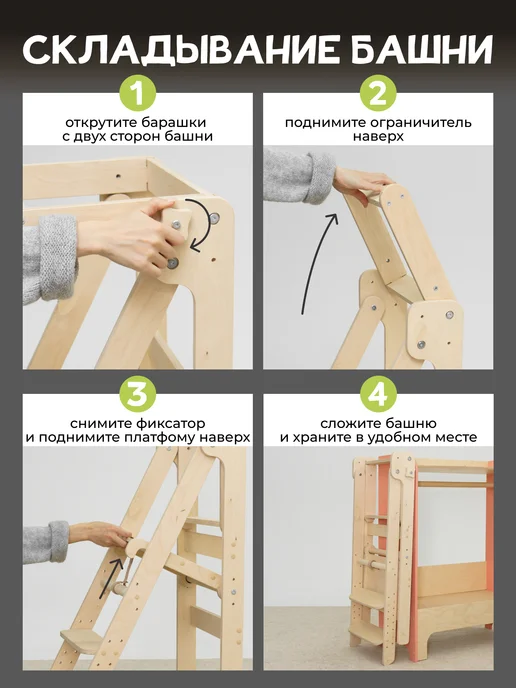 СКЛАДЫВАНИЕ БАШНИ

1

открутите барашки с двух сторон башни

2

поднимите ограничитель наверх

3

снимите фиксатор и поднимите платфому наверх

4

сложите башню и храните в удобном месте